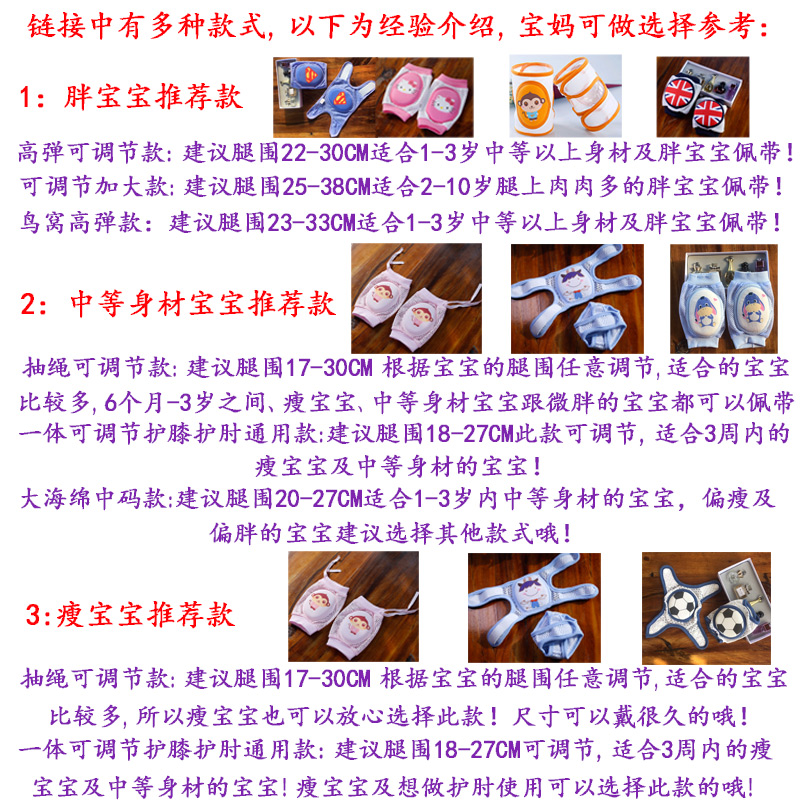 链接中有多种款式,以下为经验介绍,宝妈可做选择参考:

1:胖宝宝推荐款

高弹可调节款:建议腿围22-30CM适合1-3岁中等以上身材及胖宝宝佩带!
可调节加大款:建议腿围25-38CM适合2-10岁腿上肉肉多的胖宝宝佩带!
鸟窝高弹款:建议腿围23-33CM适合1-3岁中等以上身材及胖宝宝佩带!

2:中等身材宝宝推荐款

抽绳可调节款:建议腿围17-30CM 根据宝宝的腿围任意调节,适合的宝宝比较多,6个月-3岁之间、瘦宝宝、中等身材宝宝跟微胖的宝宝都可以佩带
一体可调节护膝护肘通用款:建议腿围18-27CM此款可调节,适合3周内的瘦宝宝及中等身材的宝宝!
大海绵中码款:建议腿围20-27CM适合1-3岁内中等身材的宝宝,偏瘦及偏胖的宝宝建议选择其他款式哦!

3:瘦宝宝推荐款

抽绳可调节款:建议腿围17-30CM 根据宝宝的腿围任意调节,适合的宝宝比较多,所以瘦宝宝也可以放心选择此款!尺寸可以戴很久的哦!
一体可调节护膝护肘通用款:建议腿围18-27CM可调节,适合3周内的瘦宝宝及中等身材的宝宝!瘦宝宝及想做护肘使用可以选择此款的哦!